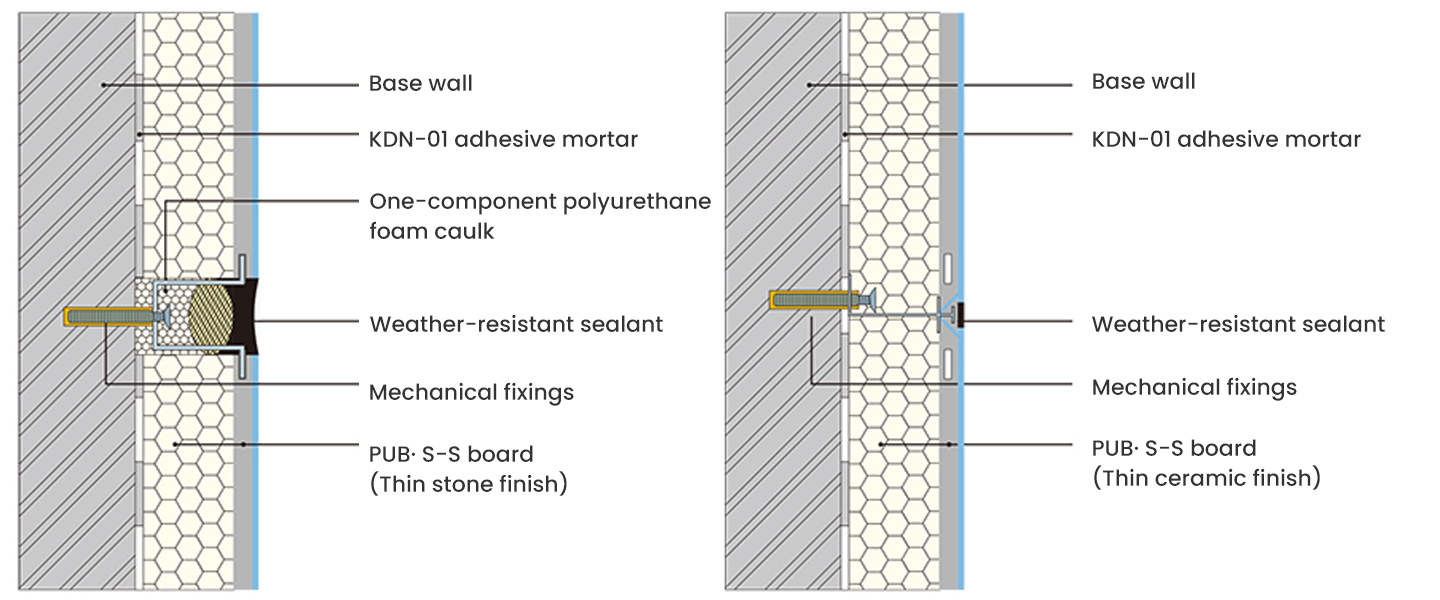 Base wall

KDN-01 adhesive mortar

One-component polyurethane foam caulk

Weather-resistant sealant

Mechanical fixings

PUB· S-S board
(Thin stone finish)

Base wall

KDN-01 adhesive mortar

Weather-resistant sealant

Mechanical fixings

PUB· S-S board
(Thin ceramic finish)